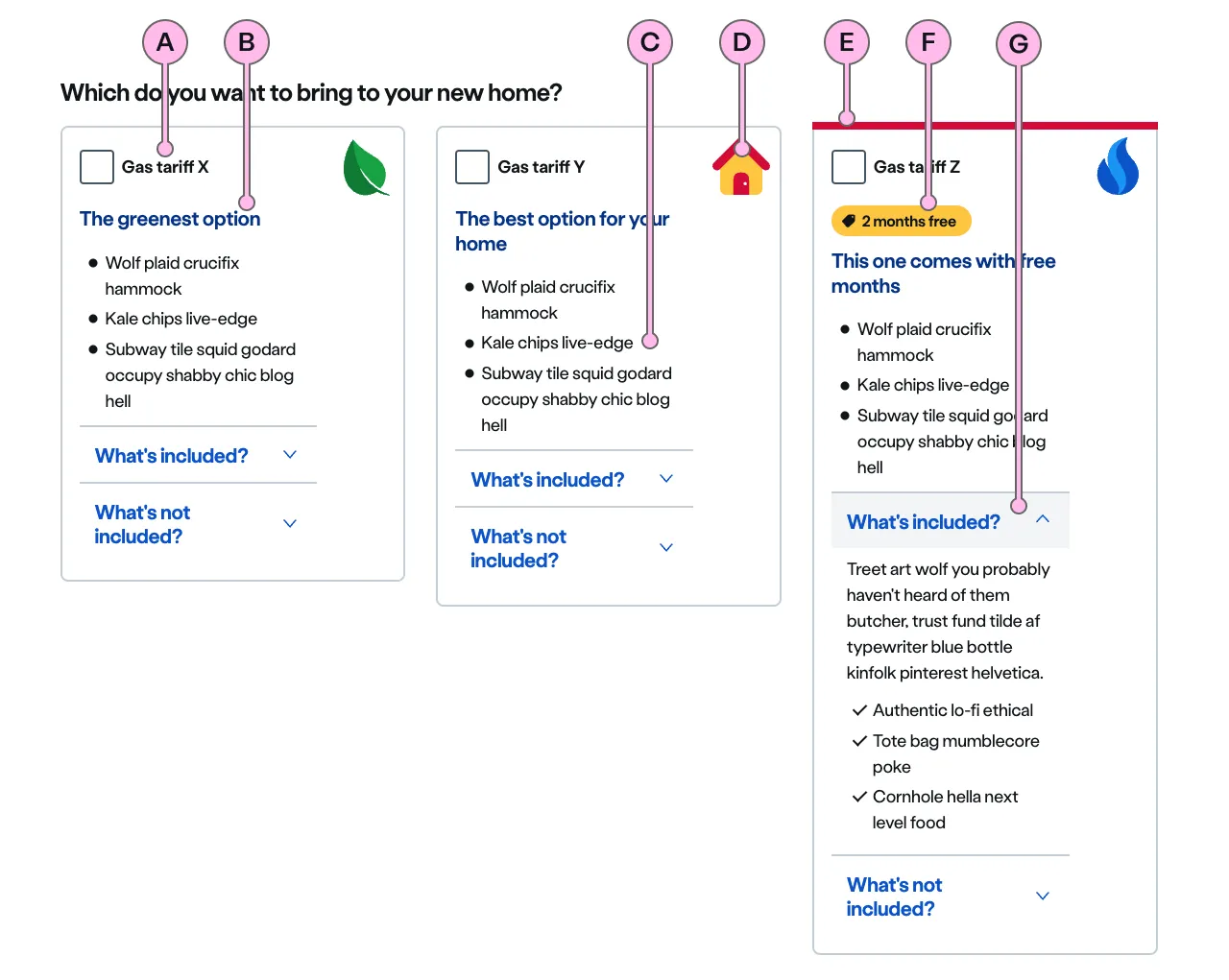 A B C D E F G

Which do you want to bring to your new home?

Gas tariff X

The greenest option

- Wolf plaid crucifix hammock
- Kale chips live-edge
- Subway tile squid godard occupy shabby chic blog hell

What's included?

What's not included?

Gas tariff Y

The best option for your home

- Wolf plaid crucifix hammock
- Kale chips live-edge
- Subway tile squid godard occupy shabby chic blog hell

What's included?

What's not included?

Gas tariff Z

2 months free

This one comes with free months

- Wolf plaid crucifix hammock
- Kale chips live-edge
- Subway tile squid godard occupy shabby chic blog hell

What's included?

Treet art wolf you probably haven't heard of them butcher, trust fund tilde af typewriter blue bottle kinfolk pinterest helvetica.

✓ Authentic lo-fi ethical
✓ Tote bag mumblecore poke
✓ Cornhole hella next level food

What's not included?